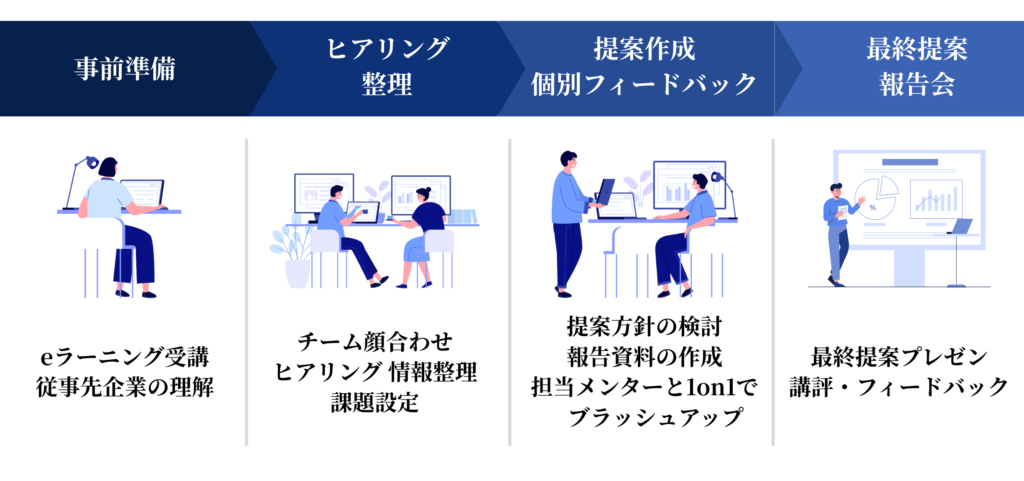 事前準備

ヒアリング
整理

提案作成
個別フィードバック

最終提案
報告会

eラーニング受講
従事先企業の理解

チーム顔合わせ
ヒアリング 情報整理
課題設定

提案方針の検討
報告資料の作成
担当メンターと1on1で
ブラッシュアップ

最終提案プレゼン
講評・フィードバック